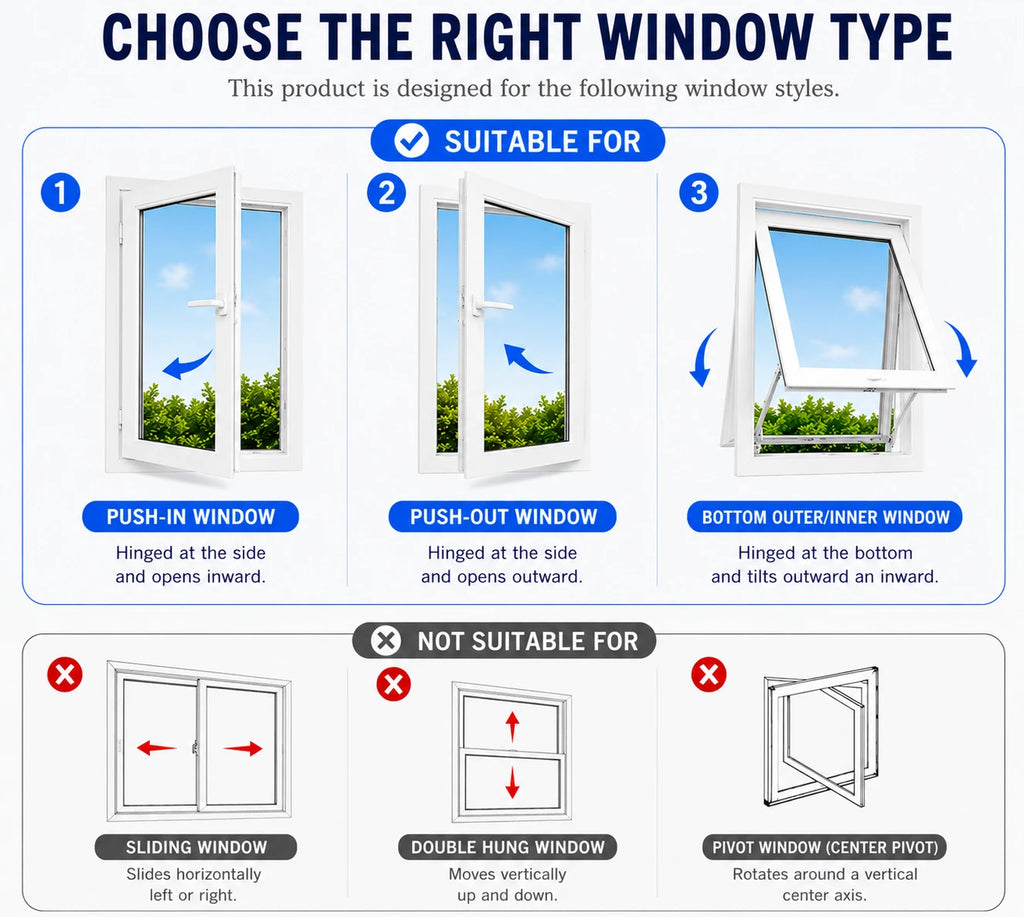 CHOOSE THE RIGHT WINDOW TYPE

This product is designed for the following window styles.

SUITABLE FOR

1

PUSH-IN WINDOW

Hinged at the side and opens inward.

2

PUSH-OUT WINDOW

Hinged at the side and opens outward.

3

BOTTOM OUTER/INNER WINDOW

Hinged at the bottom and tilts outward an inward.

NOT SUITABLE FOR

SLIDING WINDOW

Slides horizontally left or right.

DOUBLE HUNG WINDOW

Moves vertically up and down.

PIVOT WINDOW (CENTER PIVOT)

Rotates around a vertical center axis.